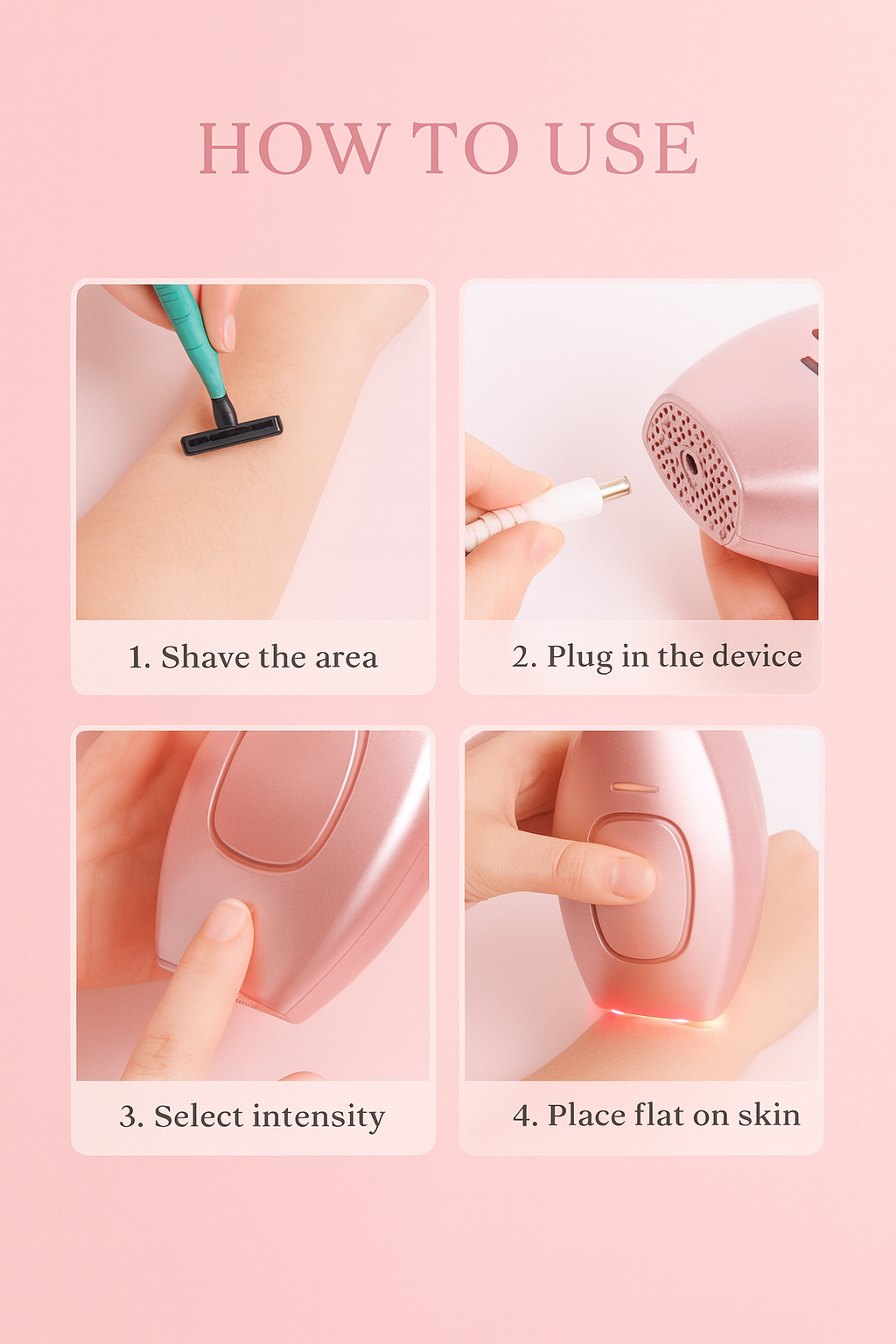 HOW TO USE

1. Shave the area

2. Plug in the device

3. Select intensity

4. Place flat on skin